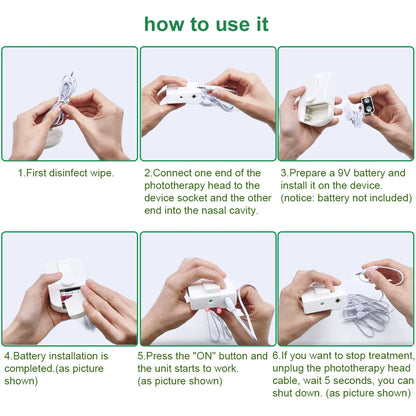 how to use it

1.First disinfect wipe.

2.Connect one end of the phototherapy head to the device socket and the other end into the nasal cavity.

3.Prepare a 9V battery and install it on the device. (notice: battery not included)

4.Battery installation is completed.(as picture shown)

5.Press the "ON" button and the unit starts to work. (as picture shown)

6.If you want to stop treatment, unplug the phototherapy head cable, wait 5 seconds, you can shut down. (as picture shown)