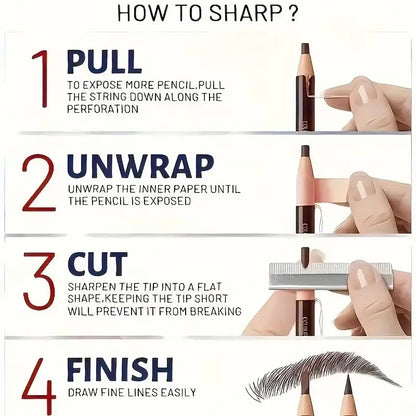 HOW TO SHARP ?

1 PULL

TO EXPOSE MORE PENCIL.PULL THE STRING DOWN ALONG THE PERFORATION

2 UNWRAP

UNWRAP THE INNER PAPER UNTIL THE PENCIL IS EXPOSED

3 CUT

SHARPEN THE TIP INTO A FLAT SHAPE.KEEPING THE TIP SHORT WILL PREVENT IT FROM BREAKING

4 FINISH

DRAW FINE LINES EASILY