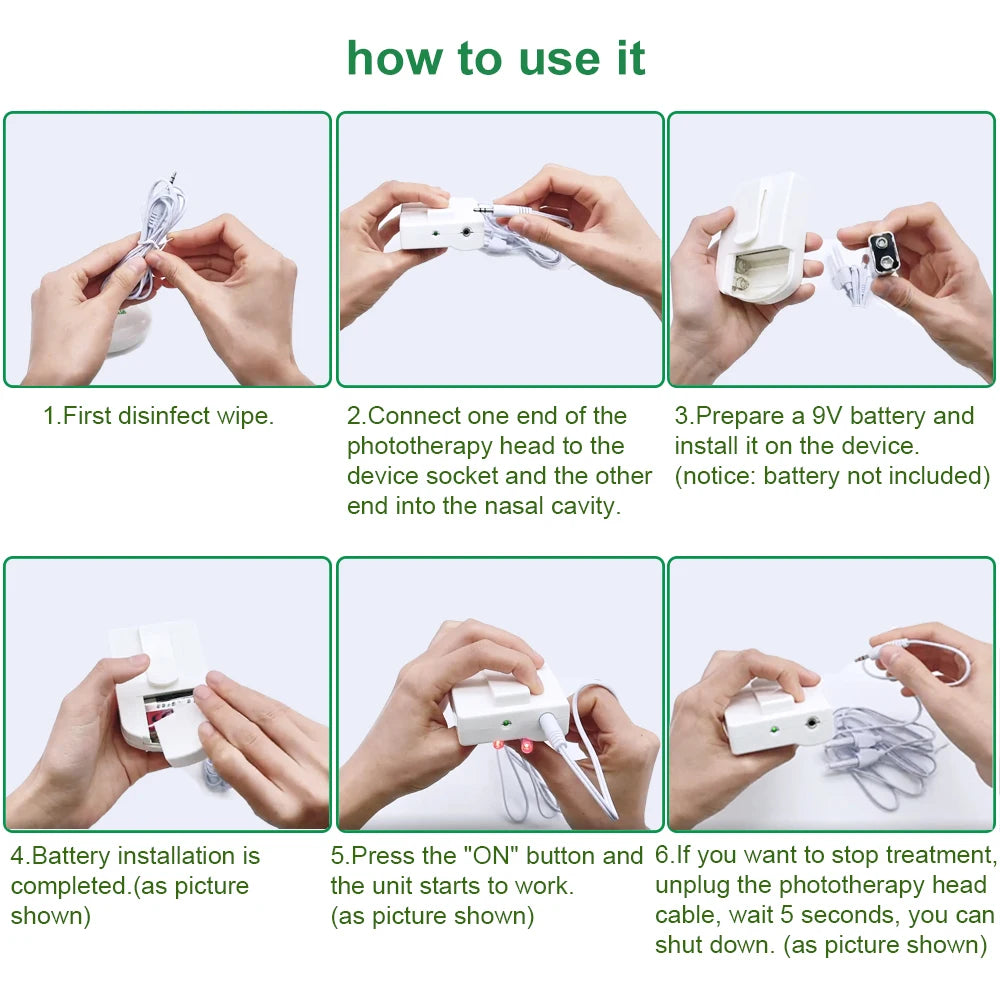 how to use it

1.First disinfect wipe.

2.Connect one end of the phototherapy head to the device socket and the other end into the nasal cavity.

3.Prepare a 9V battery and install it on the device. (notice: battery not included)

4.Battery installation is completed.(as picture shown)

5.Press the "ON" button and the unit starts to work. (as picture shown)

6.If you want to stop treatment, unplug the phototherapy head cable, wait 5 seconds, you can shut down. (as picture shown)