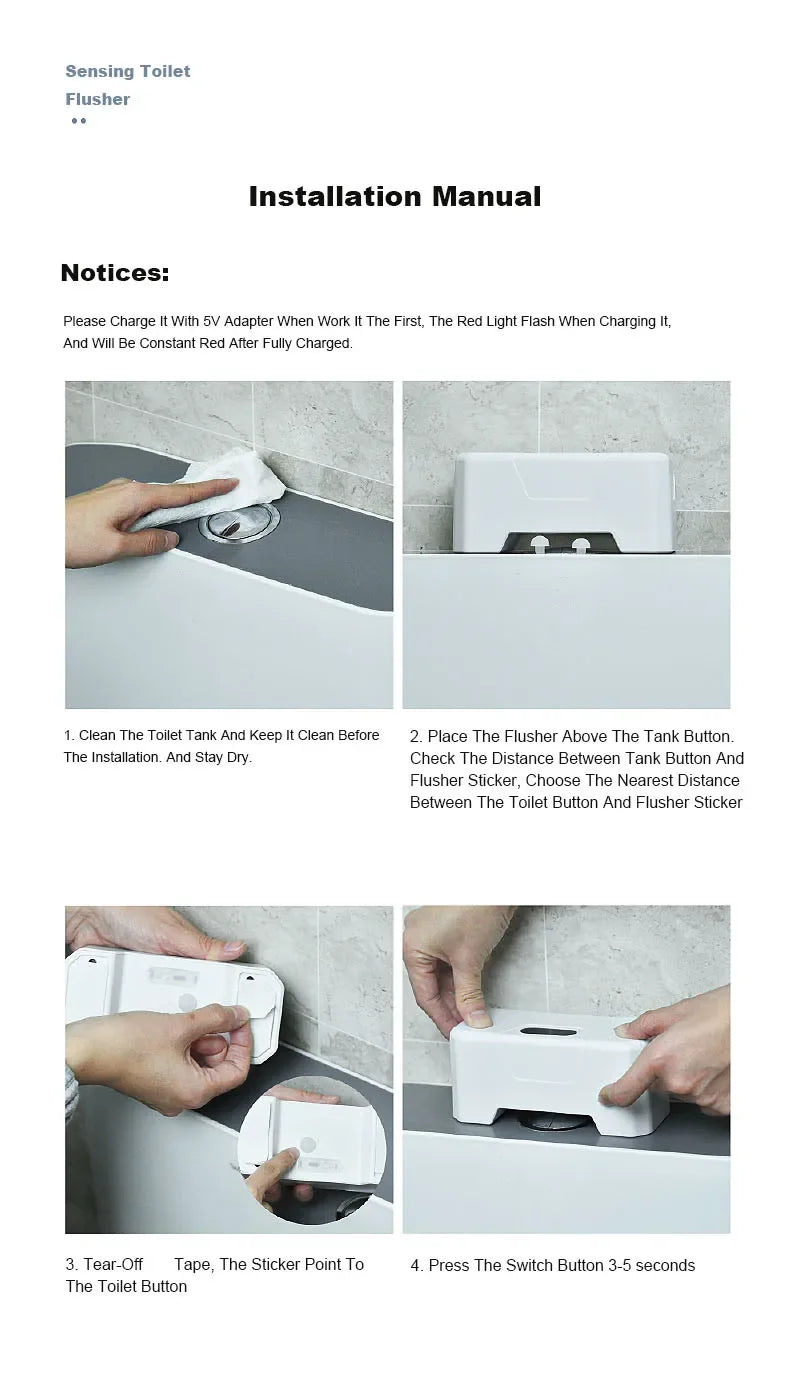 Sensing Toilet Flusher

Installation Manual

Notices:

Please Charge It With 5V Adapter When Work It The First, The Red Light Flash When Charging It, And Will Be Constant Red After Fully Charged.

1. Clean The Toilet Tank And Keep It Clean Before The Installation. And Stay Dry.

2. Place The Flusher Above The Tank Button. Check The Distance Between Tank Button And Flusher Sticker, Choose The Nearest Distance Between The Toilet Button And Flusher Sticker

3. Tear-Off Tape, The Sticker Point To The Toilet Button

4. Press The Switch Button 3-5 seconds