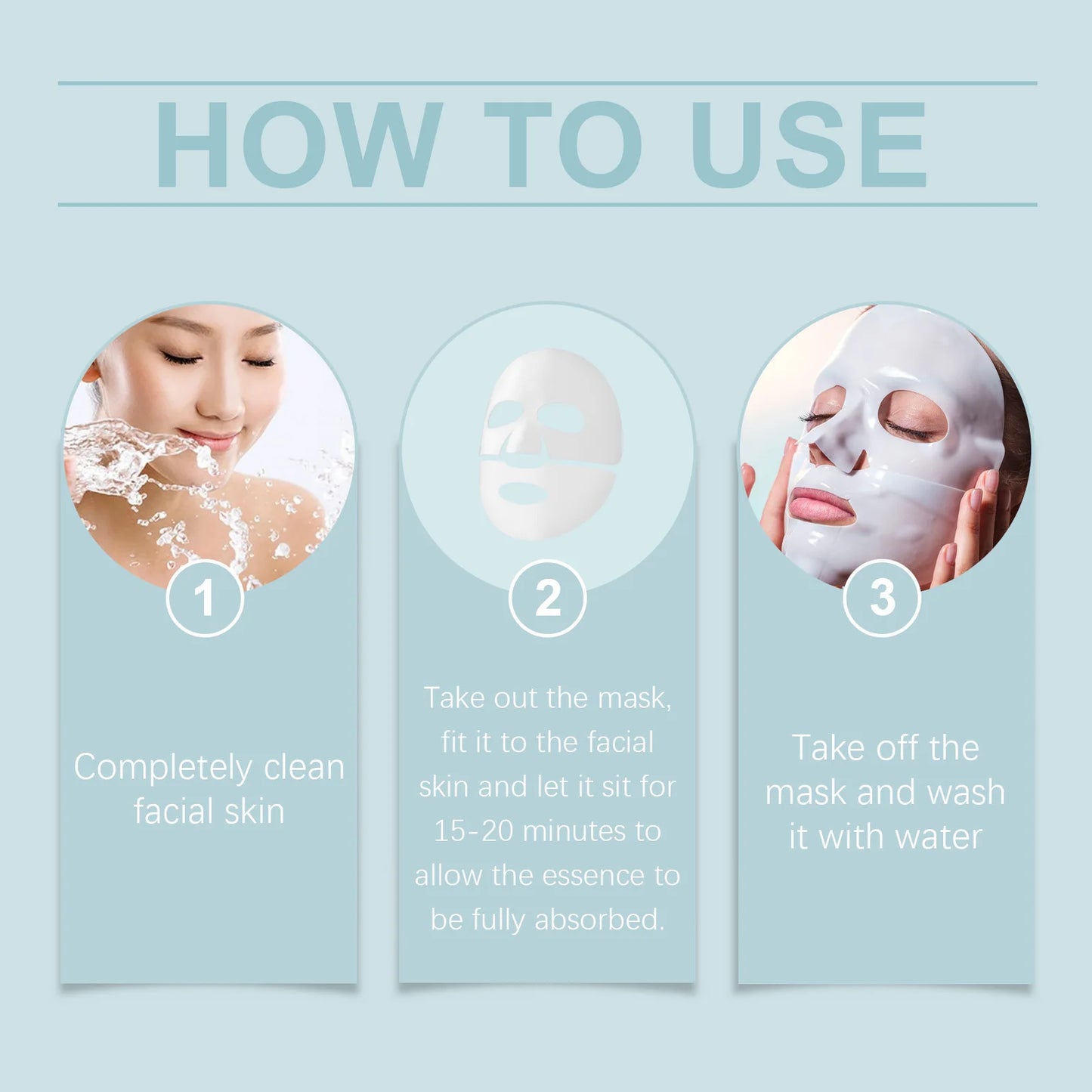 HOW TO USE

1

Completely clean facial skin

2

Take out the mask, fit it to the facial skin and let it sit for 15-20 minutes to allow the essence to be fully absorbed.

3

Take off the mask and wash it with water