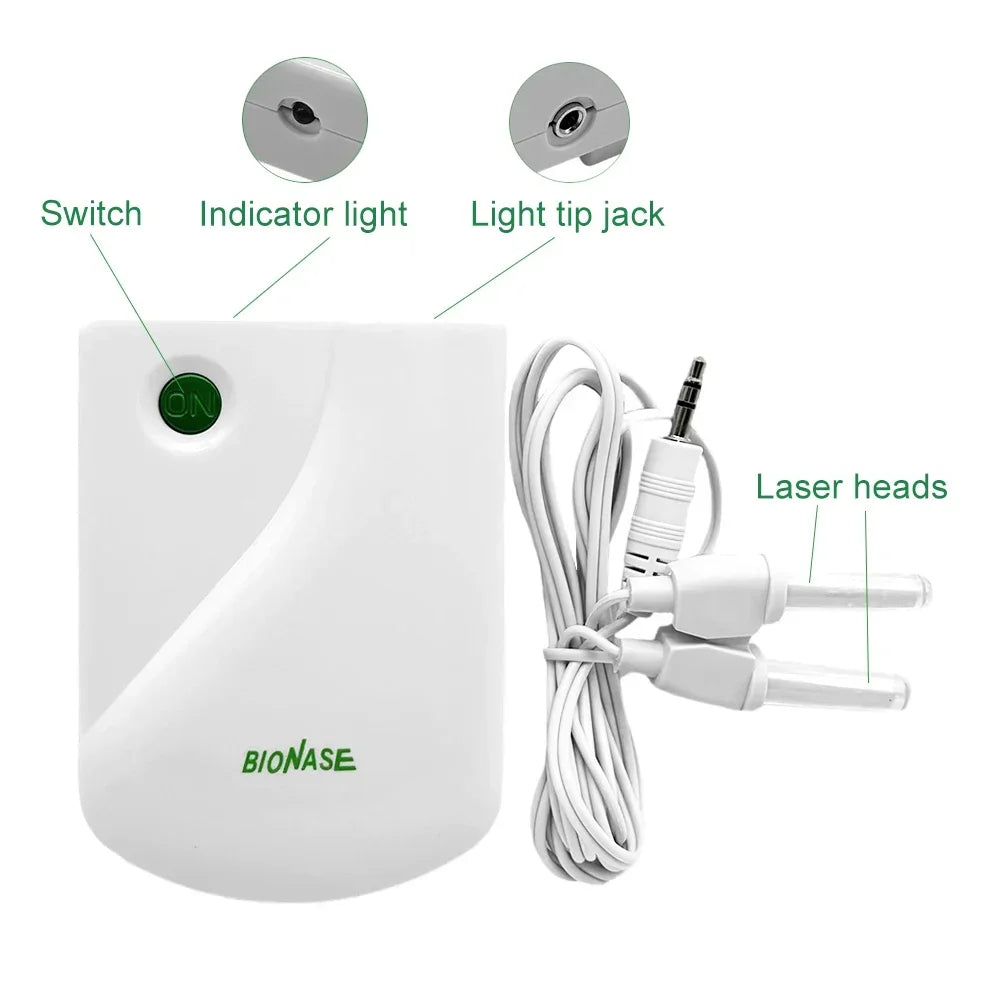 Switch

Indicator light

Light tip jack

ON

Laser heads

BIONASE