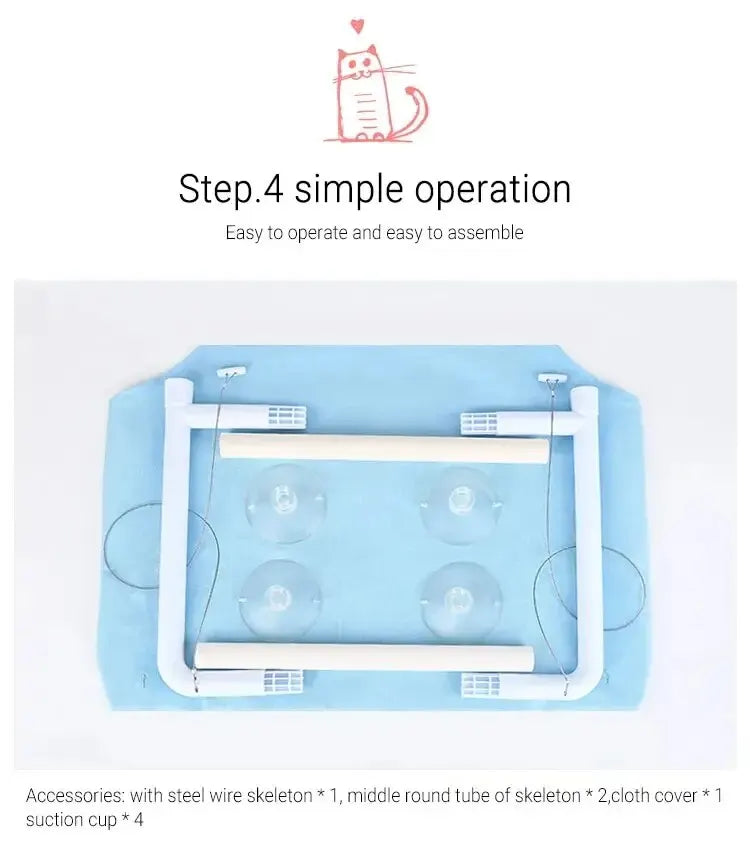 Step.4 simple operation

Easy to operate and easy to assemble

Accessories: with steel wire skeleton * 1, middle round tube of skeleton * 2,cloth cover * 1 suction cup * 4